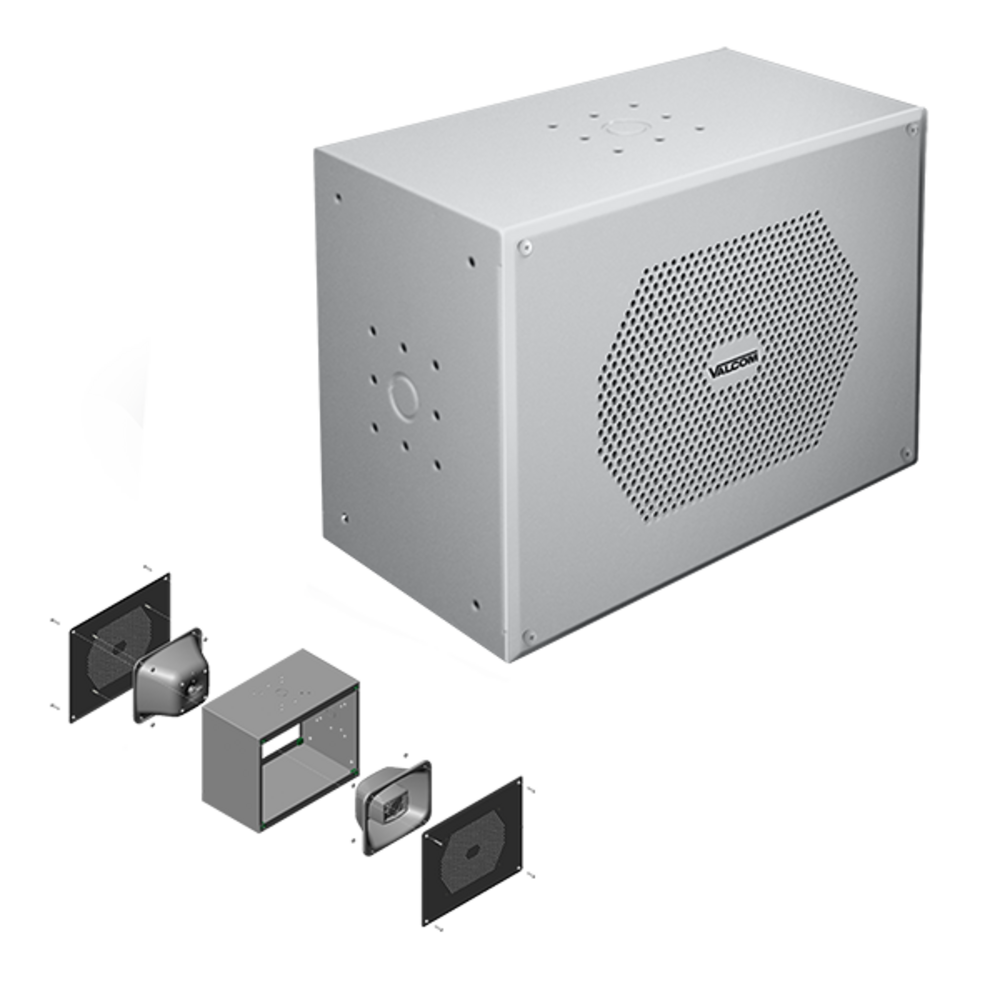 VALCOM